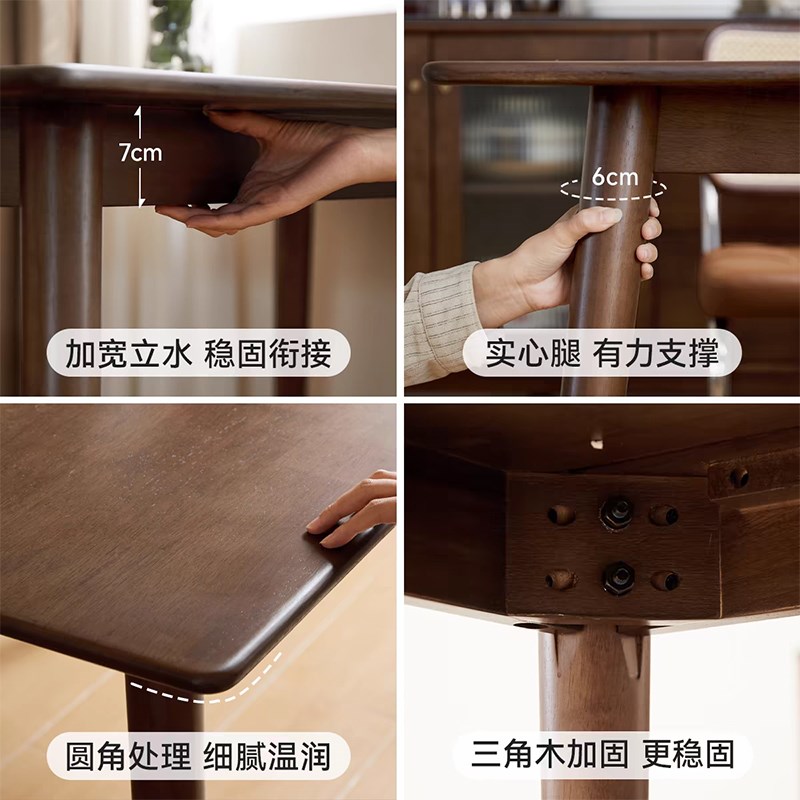 7cm

加宽立水 稳固衔接

6cm

实心腿 有力支撑

圆角处理 细腻温润

三角木加固 更稳固