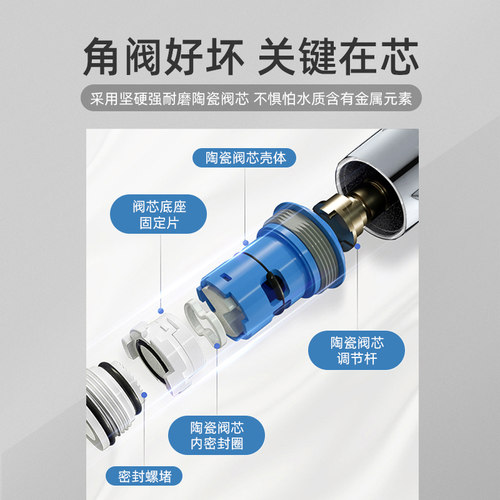 角阀好坏 关键在芯

采用坚硬强耐磨陶瓷阀芯 不惧怕水质含有金属元素

陶瓷阀芯壳体

阀芯底座固定片

陶瓷阀芯调节杆

陶瓷阀芯内密封圈

密封螺堵