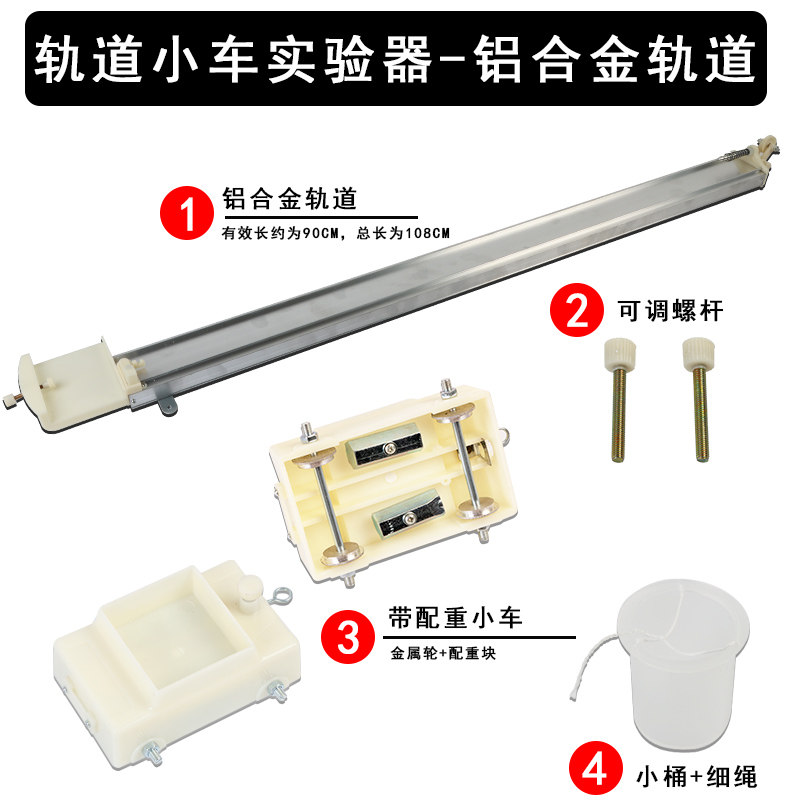 轨道小车实验器-铝合金轨道

1 铝合金轨道
有效长约为90CM，总长为108CM

2 可调螺杆

3 带配重小车
金属轮+配重块

4 小桶+细绳