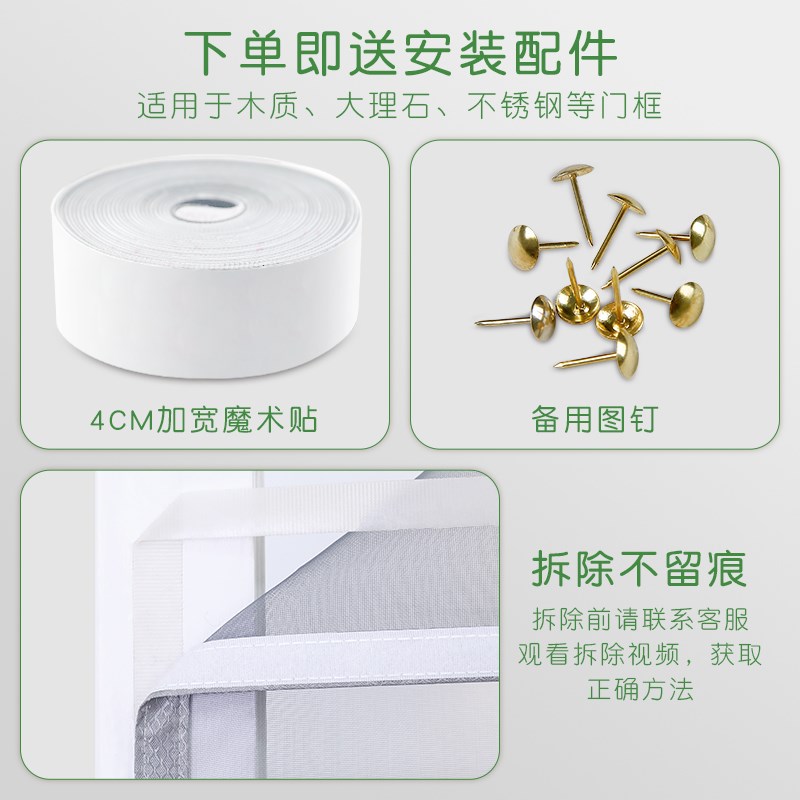 下单即送安装配件
适用于木质、大理石、不锈钢等门框

4CM加宽魔术贴

备用图钉

拆除不留痕
拆除前请联系客服观看拆除视频，获取正确方法