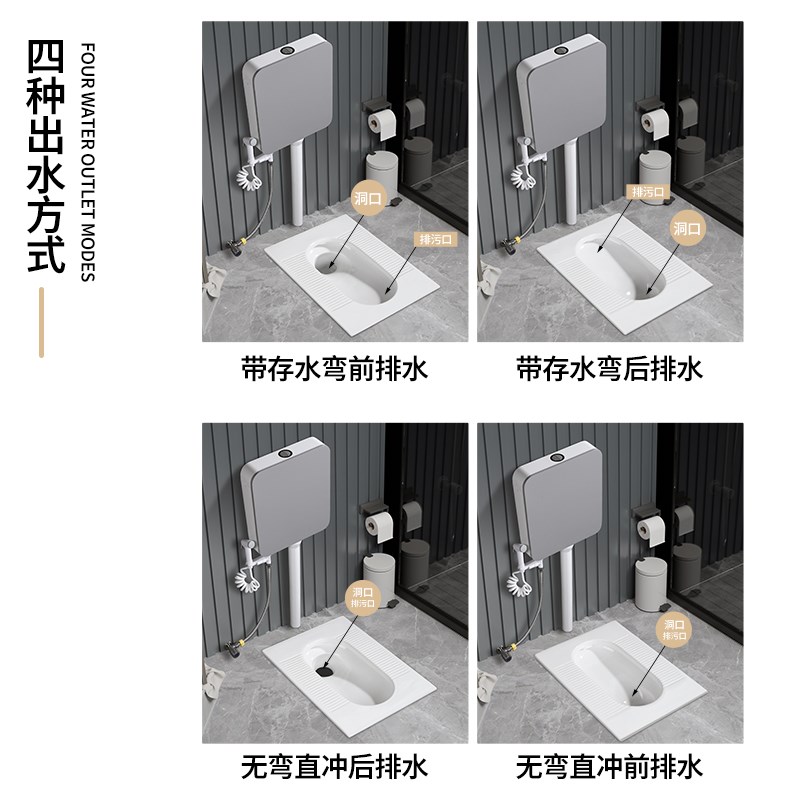 四种出水方式

FOUR WATER OUTLET MODES

洞口

排污口

带存水弯前排水

排污口

洞口

带存水弯后排水

洞口
排污口

无弯直冲后排水

洞口
排污口

无弯直冲前排水