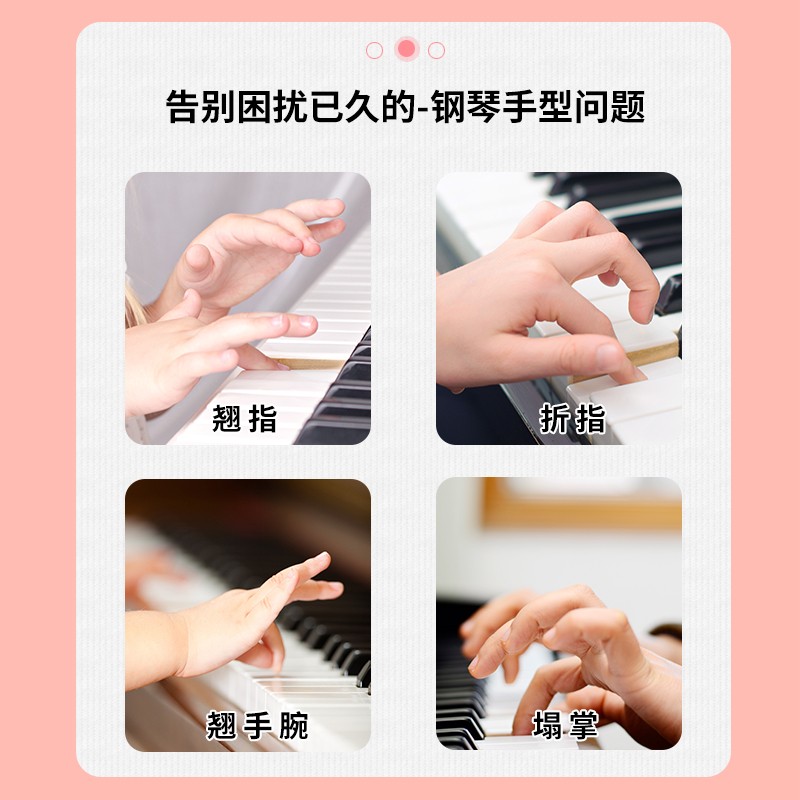 告别困扰已久的-钢琴手型问题

翘指

折指

翘手腕

塌掌