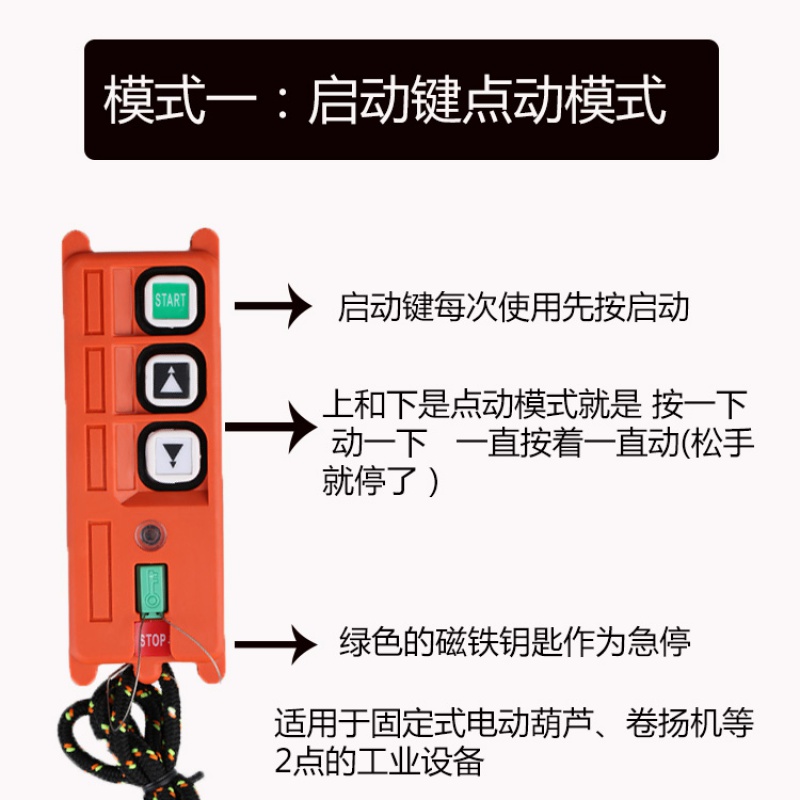 模式一：启动键点动模式

START

启动键每次使用先按启动

上和下是点动模式就是 按一下 动一下 一直按着一直动(松手就停了)

STOP

绿色的磁铁钥匙作为急停

适用于固定式电动葫芦、卷扬机等2点的工业设备