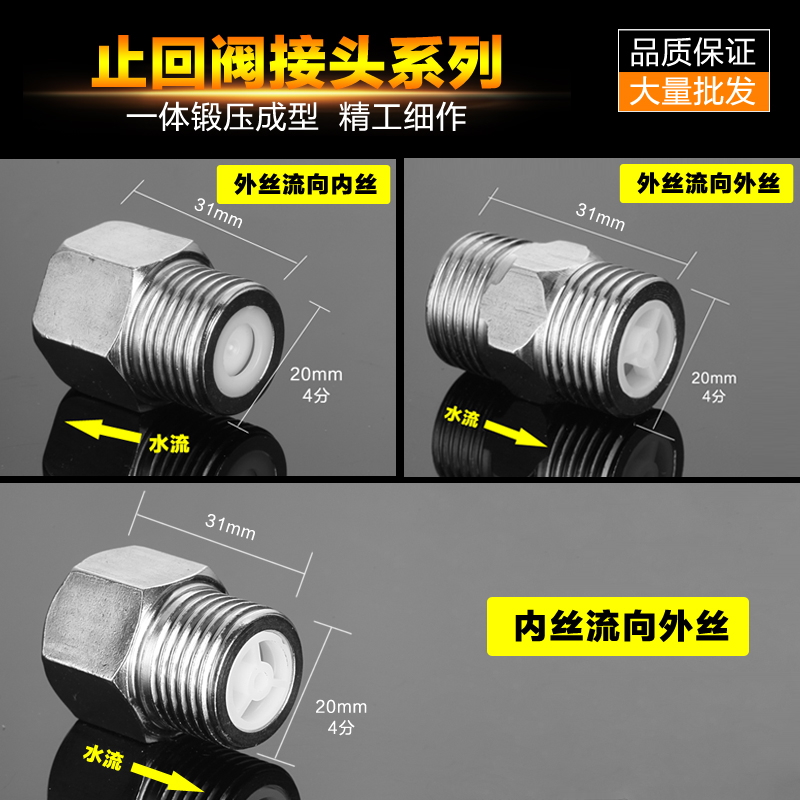 止回阀接头系列
一体锻压成型 精工细作

品质保证
大量批发

外丝流向内丝
31mm
20mm
4分
水流

外丝流向外丝
31mm
20mm
4分
水流

31mm
20mm
4分
水流
内丝流向外丝