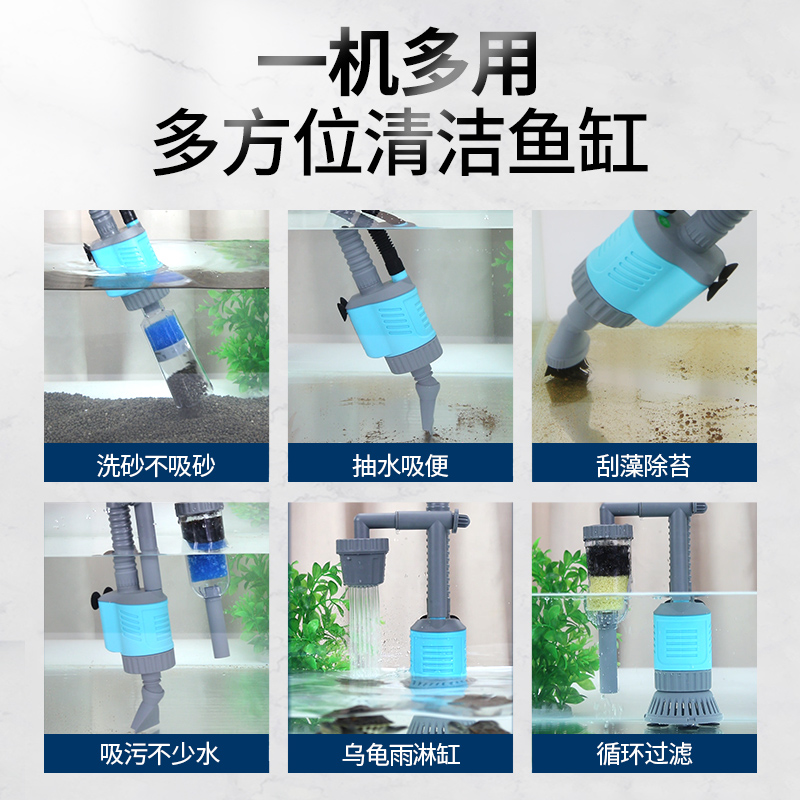 一机多用
多方位清洁鱼缸

洗砂不吸砂

抽水吸便

刮藻除苔

吸污不少水

乌龟雨淋缸

循环过滤