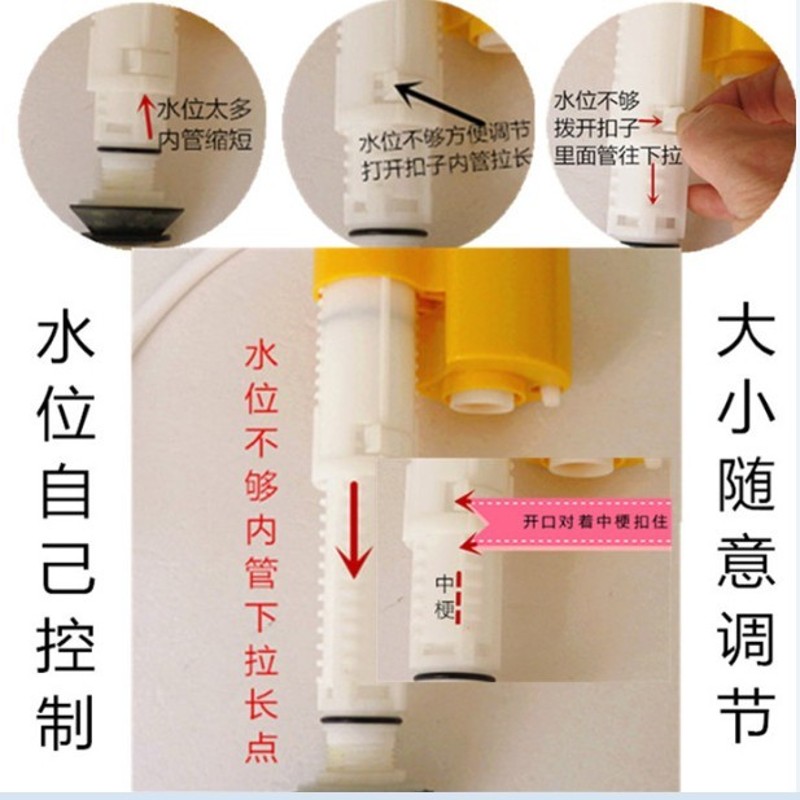 水位太多
内管缩短

水位不够方便调节
打开扣子内管拉长

水位不够
拨开扣子
里面管往下拉

水位自己控制

水位不够内管下拉长点

开口对着中梗扣住

中梗

大小随意调节