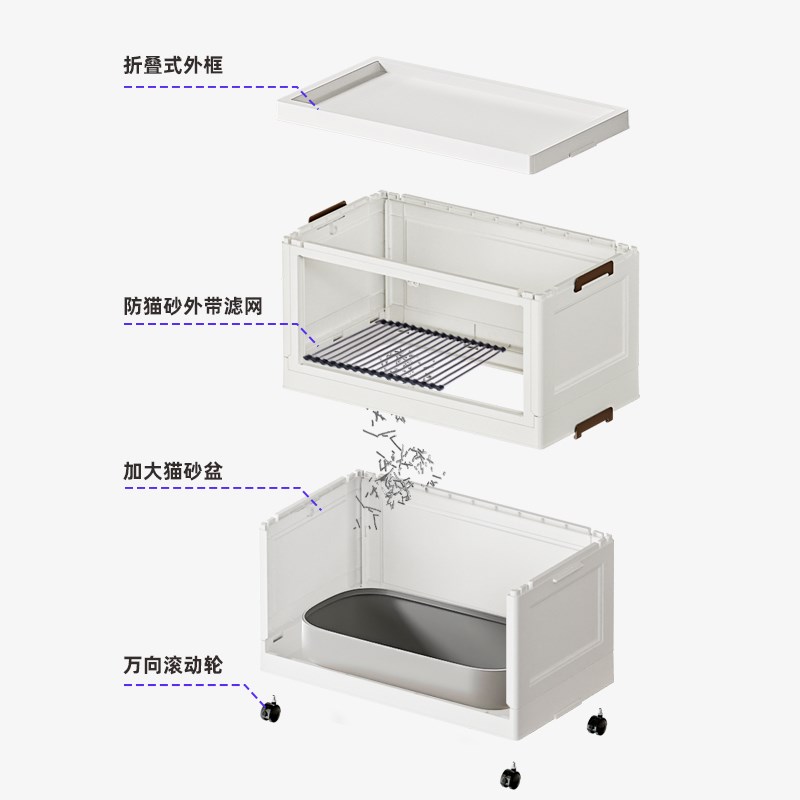 折叠式外框

防猫砂外带滤网

加大猫砂盆

万向滚动轮