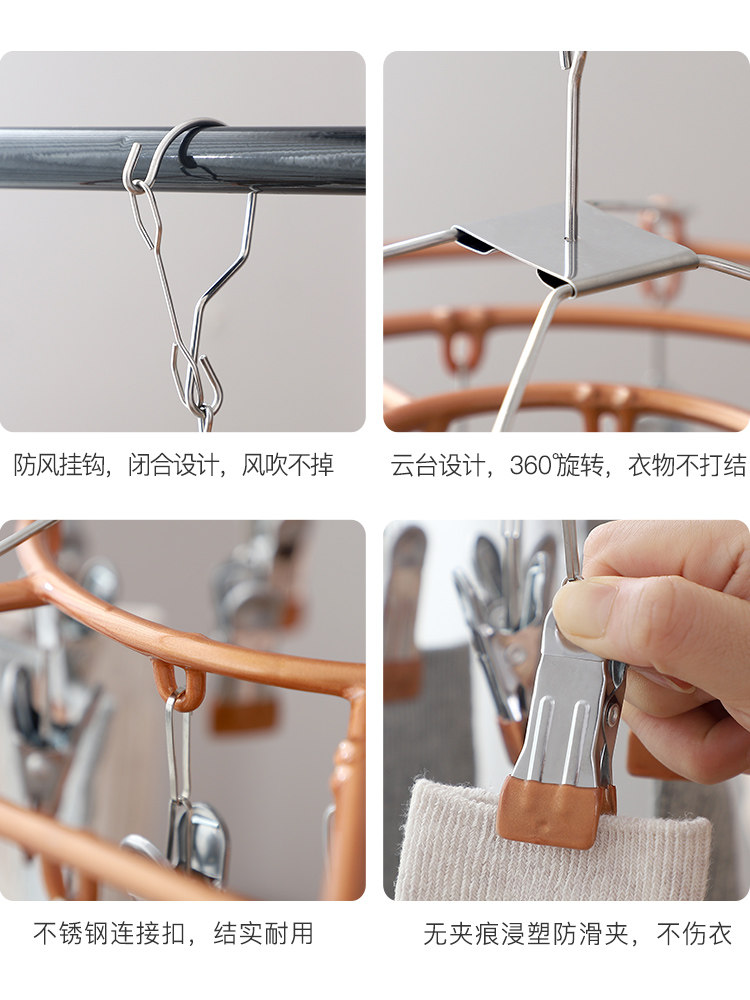 防风挂钩，闭合设计，风吹不掉

云台设计，360°旋转，衣物不打结

不锈钢连接扣，结实耐用

无夹痕浸塑防滑夹，不伤衣