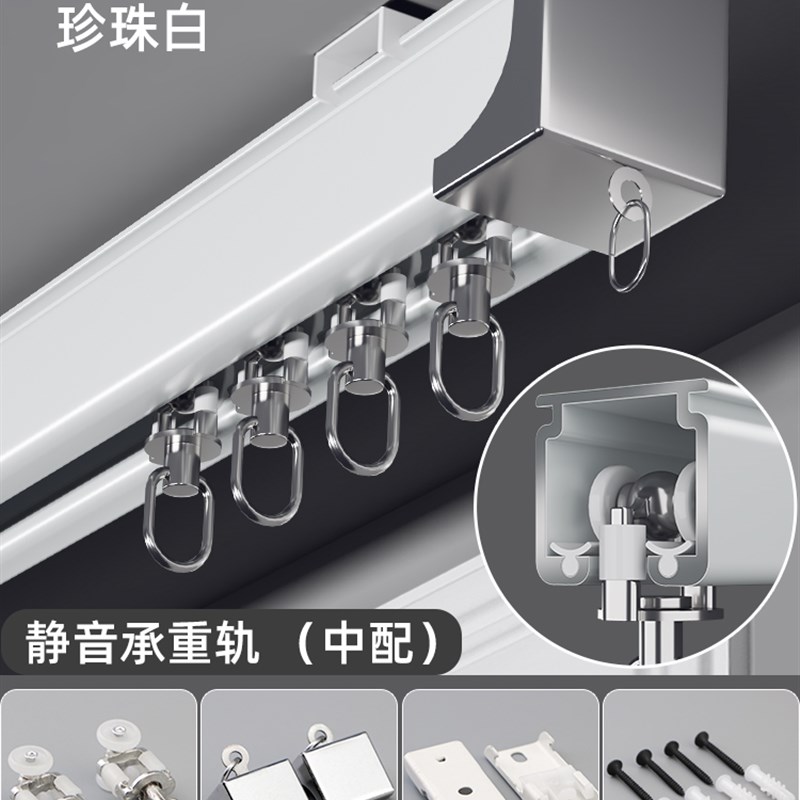 珍珠白

静音承重轨（中配）