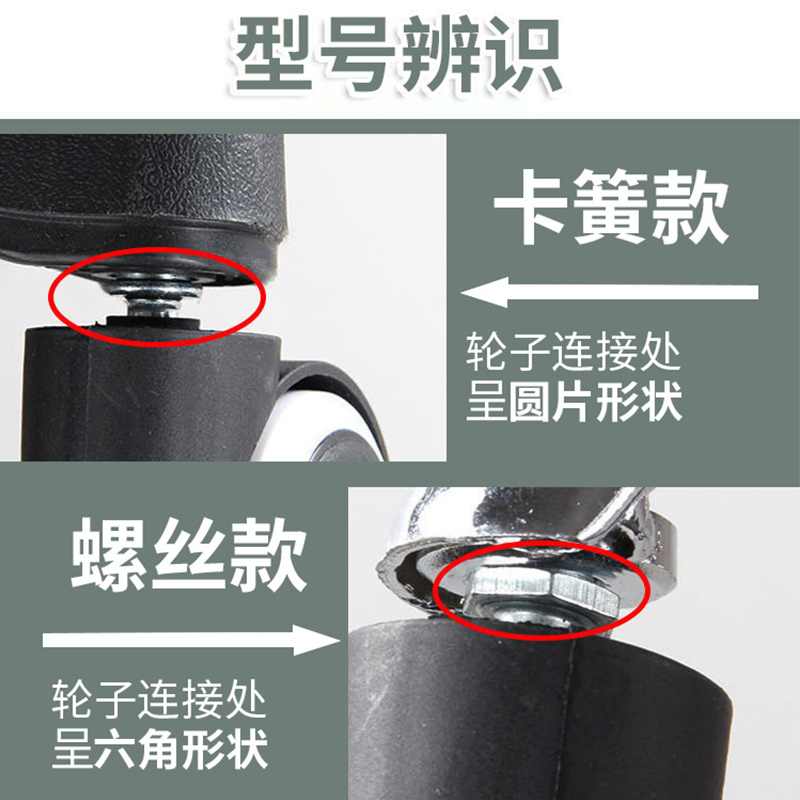 型号辨识

卡簧款

轮子连接处
呈圆片形状

螺丝款

轮子连接处
呈六角形状