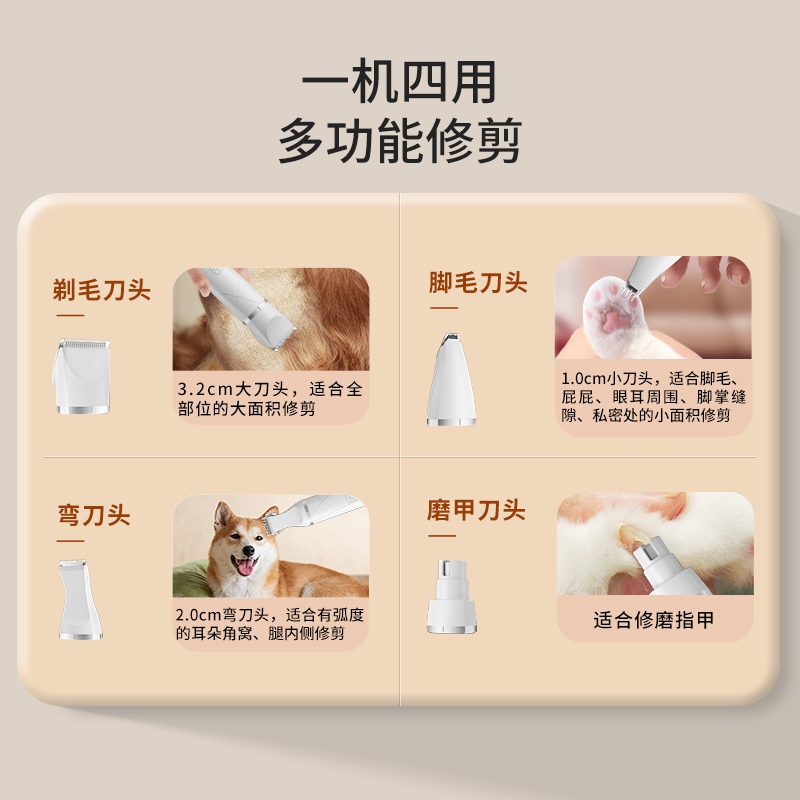 一机四用
多功能修剪

剃毛刀头

3.2cm大刀头，适合全部位的大面积修剪

脚毛刀头

1.0cm小刀头，适合脚毛、屁屁、眼耳周围、脚掌缝隙、私密处的小面积修剪

弯刀头

2.0cm弯刀头，适合有弧度的耳朵角窝、腿内侧修剪

磨甲刀头

适合修磨指甲