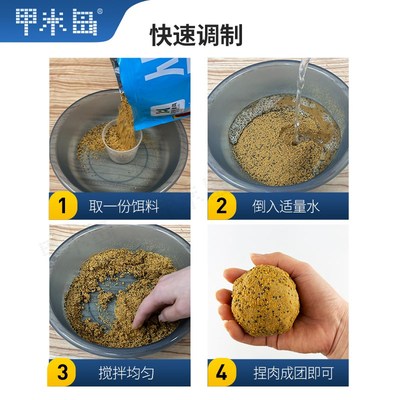 甲米岛®

快速调制

1 取一份饵料

2 倒入适量水

3 搅拌均匀

4 捏肉成团即可