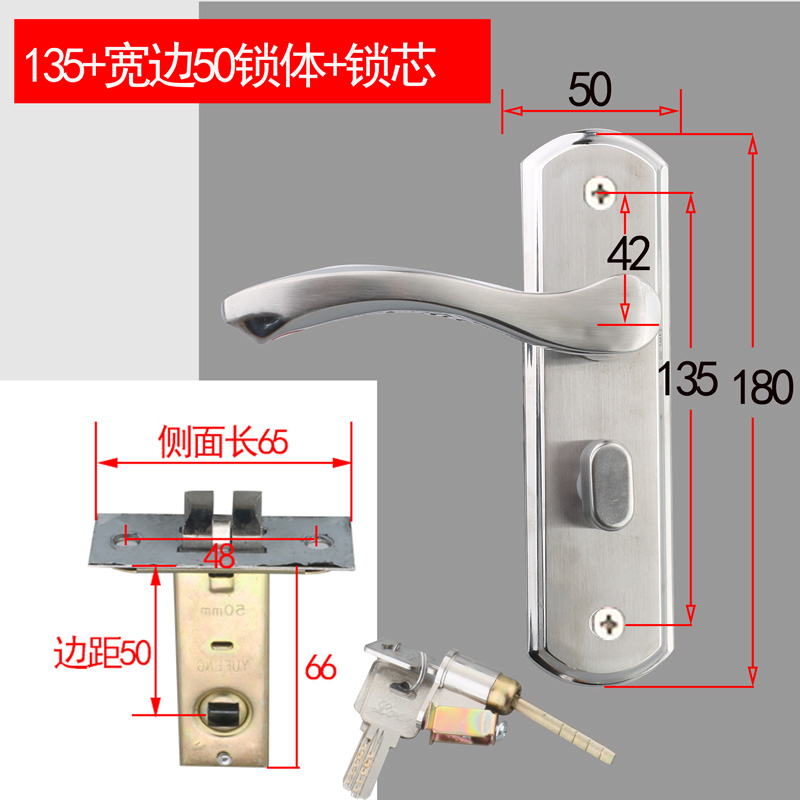 135+宽边50锁体+锁芯

50

42

135

180

侧面长65

48

50mm

YUFENG

边距50

66