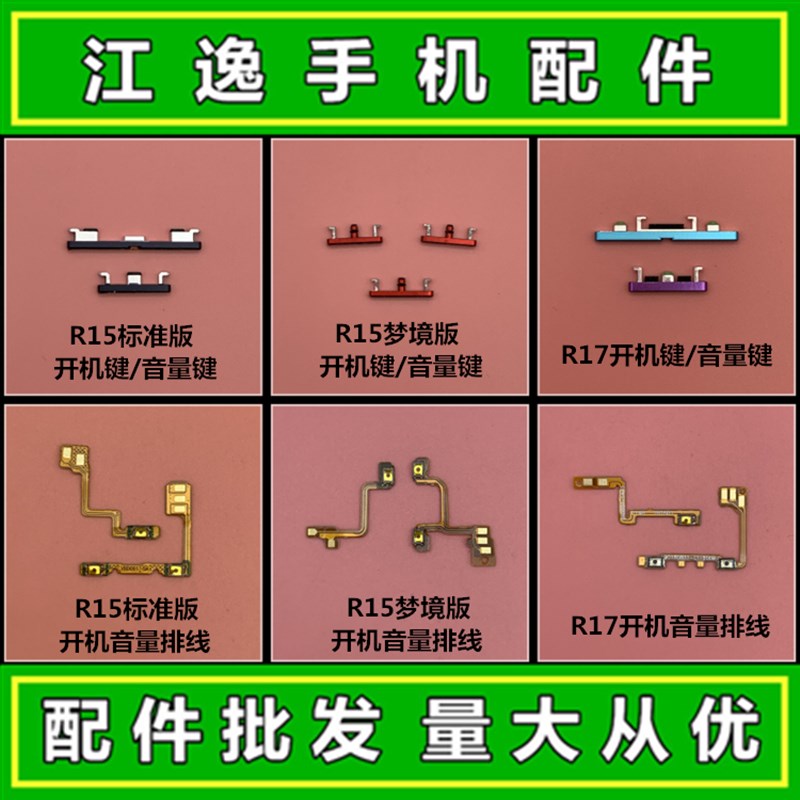 江逸手机配件

R15标准版
开机键/音量键

R15梦境版
开机键/音量键

R17开机键/音量键

R15标准版
开机音量排线

R15梦境版
开机音量排线

R17开机音量排线

配件批发 量大从优