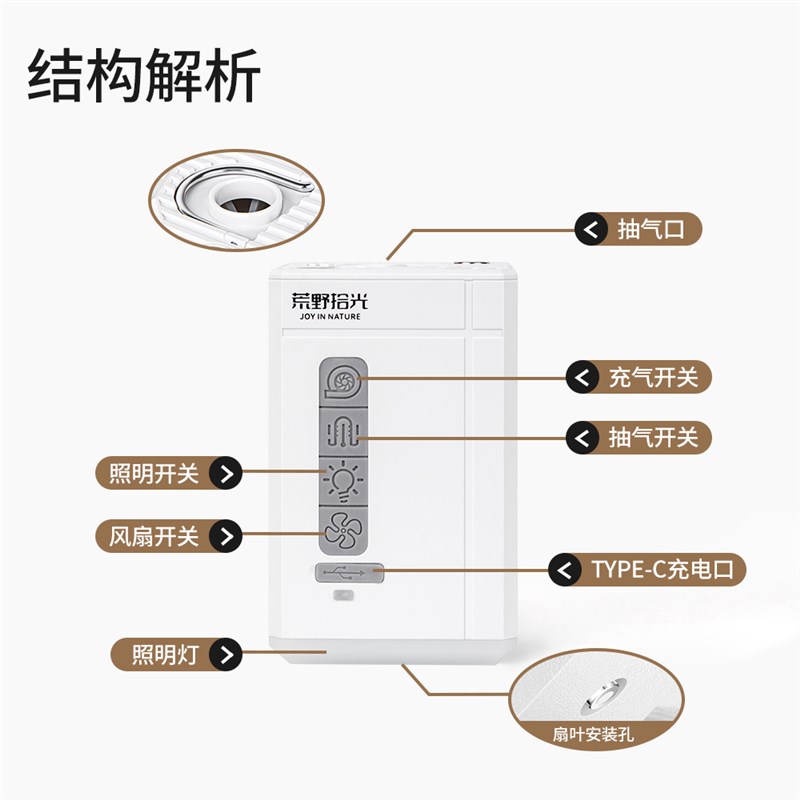 结构解析

抽气口

荒野拾光
JOY IN NATURE

充气开关

抽气开关

照明开关

风扇开关

TYPE-C充电口

照明灯

扇叶安装孔