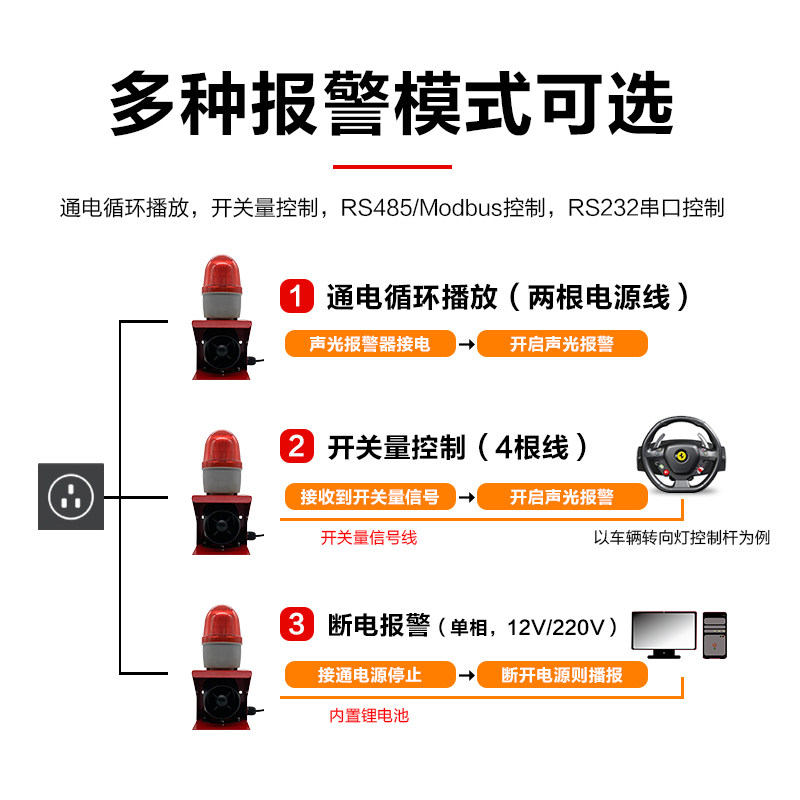 多种报警模式可选

通电循环播放，开关量控制，RS485/Modbus控制，RS232串口控制

1 通电循环播放（两根电源线）

声光报警器接电 → 开启声光报警

2 开关量控制（4根线）

接收到开关量信号 → 开启声光报警

开关量信号线

以车辆转向灯控制杆为例

3 断电报警（单相，12V/220V）

接通电源停止 → 断开电源则播报

内置锂电池