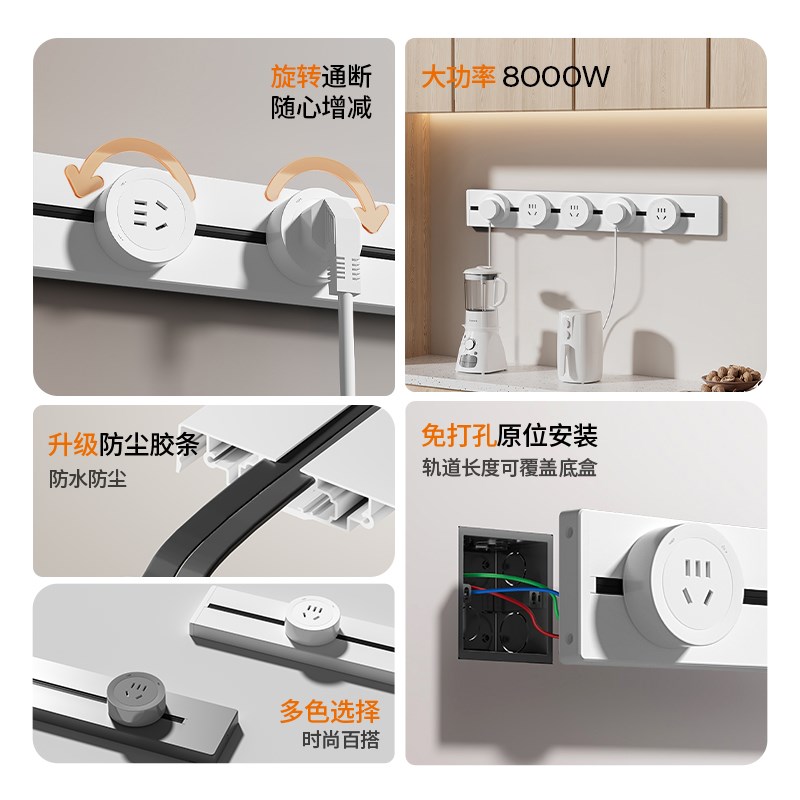 旋转通断
随心增减

大功率 8000W

升级防尘胶条
防水防尘

免打孔原位安装
轨道长度可覆盖底盒

多色选择
时尚百搭