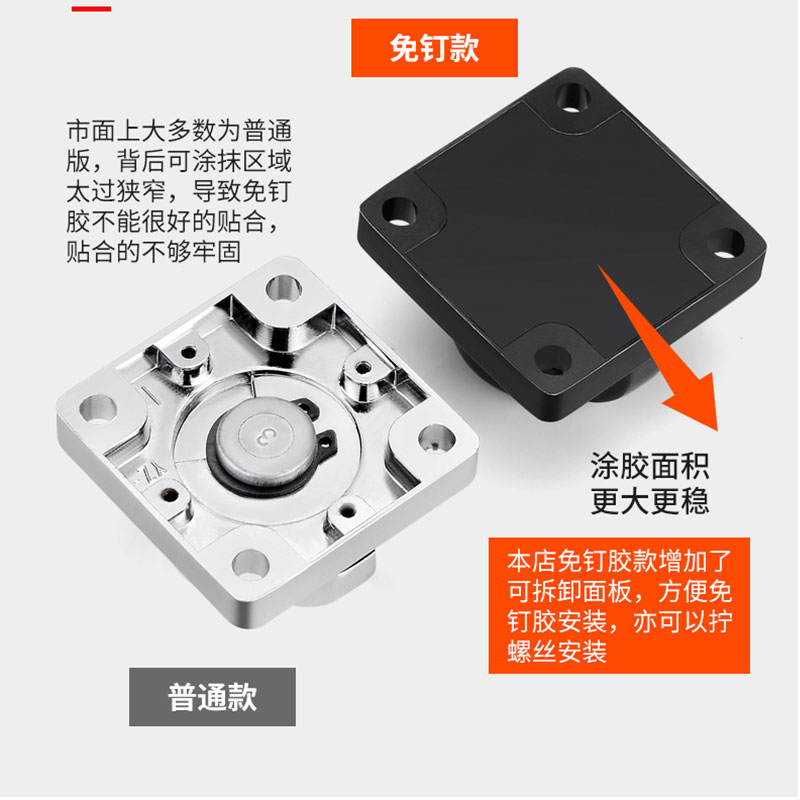 免钉款

市面上大多数为普通版，背后可涂抹区域太过狭窄，导致免钉胶不能很好的贴合，贴合的不够牢固

涂胶面积更大更稳

本店免钉胶款增加了可拆卸面板，方便免钉胶安装，亦可以拧螺丝安装

普通款