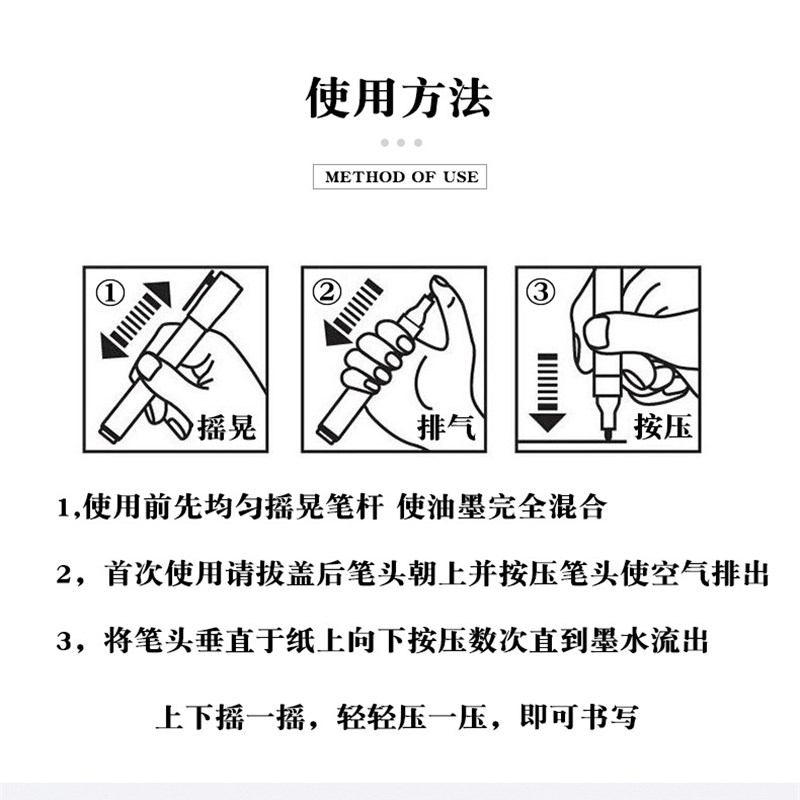 使用方法

METHOD OF USE

①

摇晃

②

排气

③

按压

1,使用前先均匀摇晃笔杆 使油墨完全混合

2，首次使用请拔盖后笔头朝上并按压笔头使空气排出

3，将笔头垂直于纸上向下按压数次直到墨水流出

上下摇一摇，轻轻压一压，即可书写