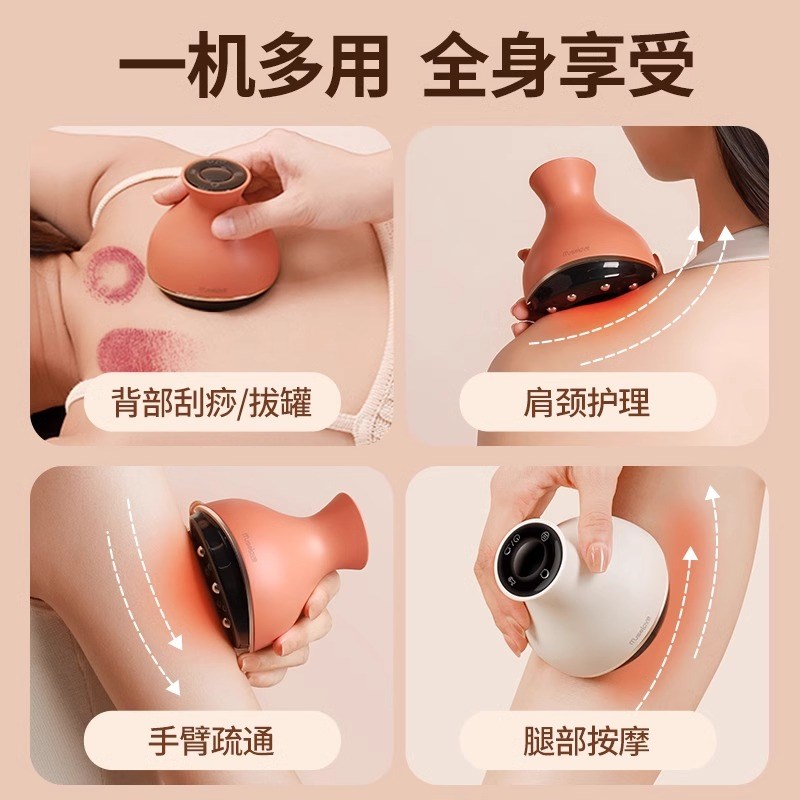 一机多用 全身享受

背部刮痧/拔罐

肩颈护理

手臂疏通

腿部按摩