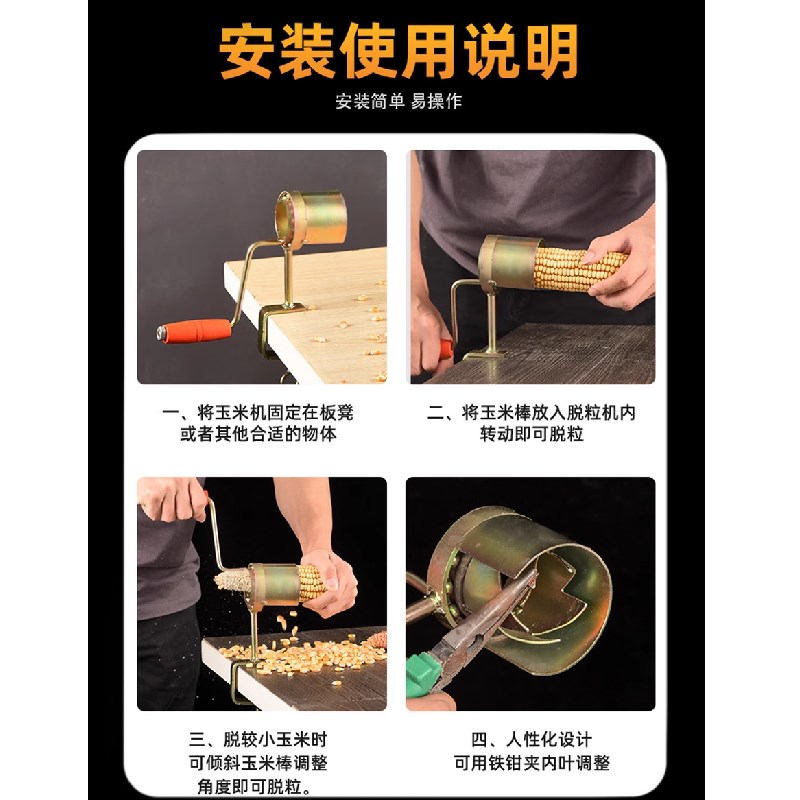 安装使用说明

安装简单 易操作

一、将玉米机固定在板凳或者其他合适的物体

二、将玉米棒放入脱粒机内转动即可脱粒

三、脱较小玉米时可倾斜玉米棒调整角度即可脱粒。

四、人性化设计可用铁钳夹内叶调整