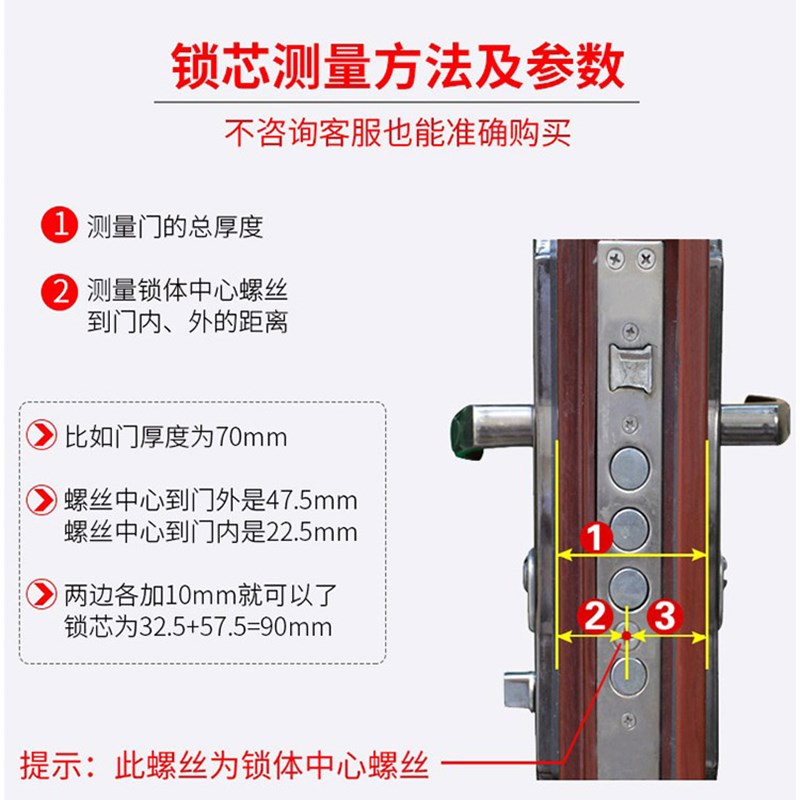 锁芯测量方法及参数

不咨询客服也能准确购买

1 测量门的总厚度

2 测量锁体中心螺丝到门内、外的距离

比如门厚度为70mm

螺丝中心到门外是47.5mm
螺丝中心到门内是22.5mm

两边各加10mm就可以了
锁芯为32.5+57.5=90mm

1

2 3

提示：此螺丝为锁体中心螺丝