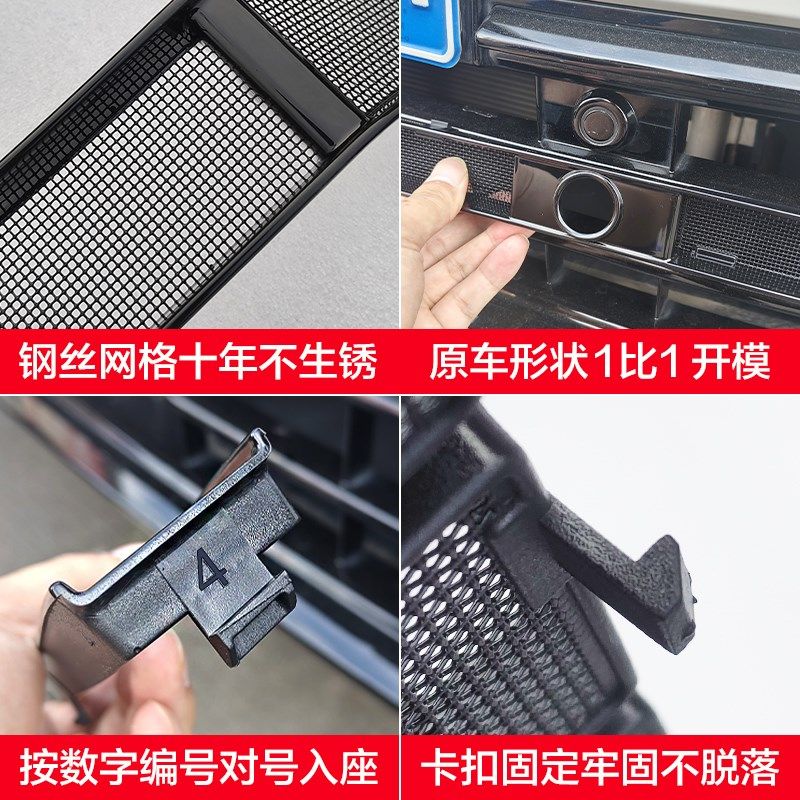 钢丝网格十年不生锈

原车形状1比1 开模

4

按数字编号对号入座

卡扣固定牢固不脱落