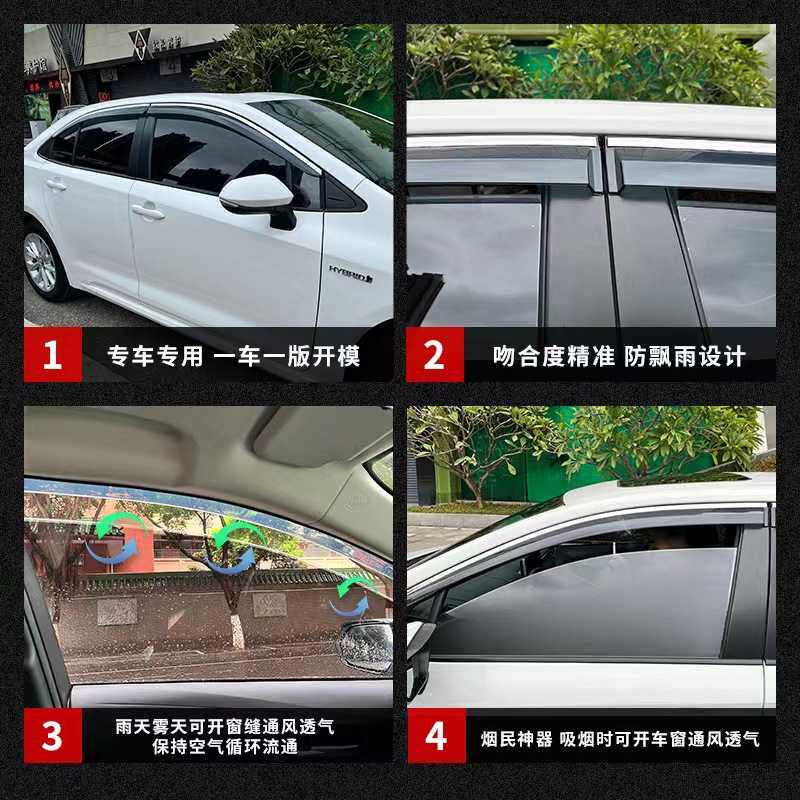 HYBRID

1 专车专用 一车一版开模

2 吻合度精准 防飘雨设计

3 雨天雾天可开窗缝通风透气 保持空气循环流通

4 烟民神器 吸烟时可开车窗通风透气