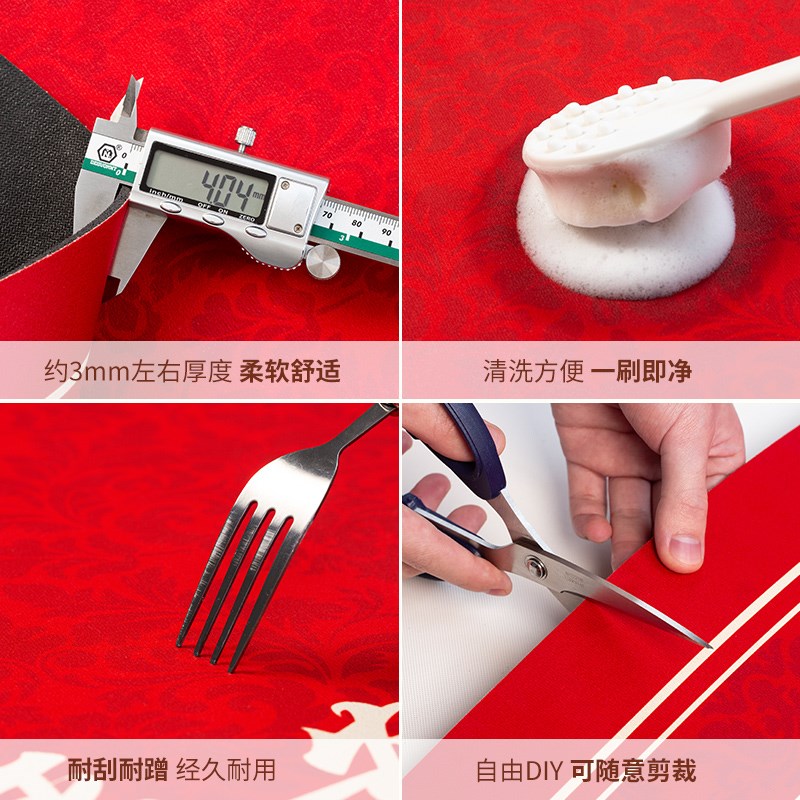 4.04 mm
inch/mm OFF ON ZERO
70 80 90

约3mm左右厚度 柔软舒适

清洗方便 一刷即净

耐刮耐蹭 经久耐用

自由DIY 可随意剪裁