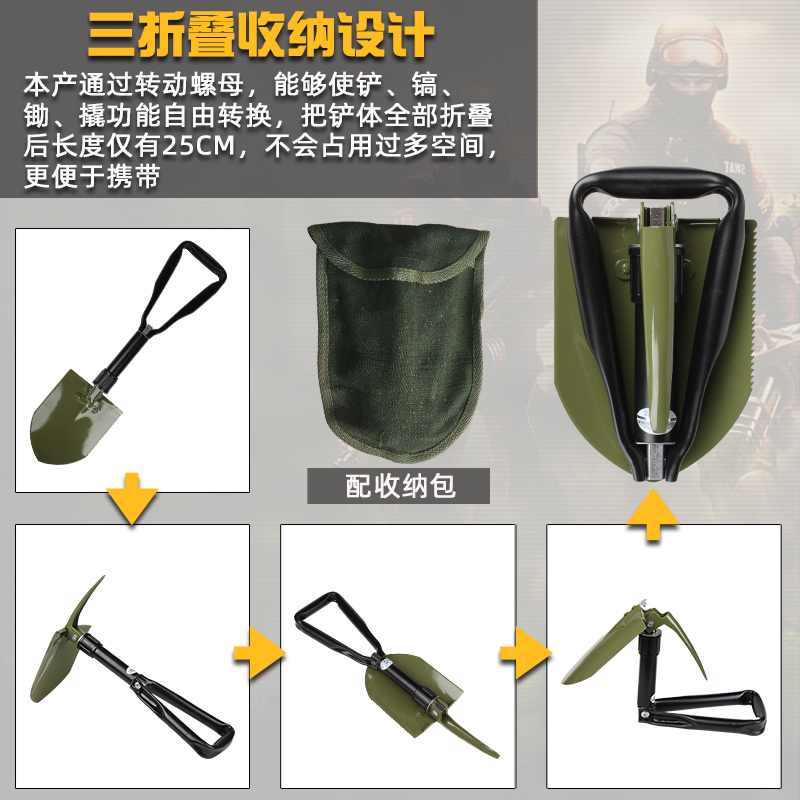 三折叠收纳设计

本产通过转动螺母，能够使铲、镐、锄、撬功能自由转换，把铲体全部折叠后长度仅有25CM，不会占用过多空间，更便于携带

配收纳包