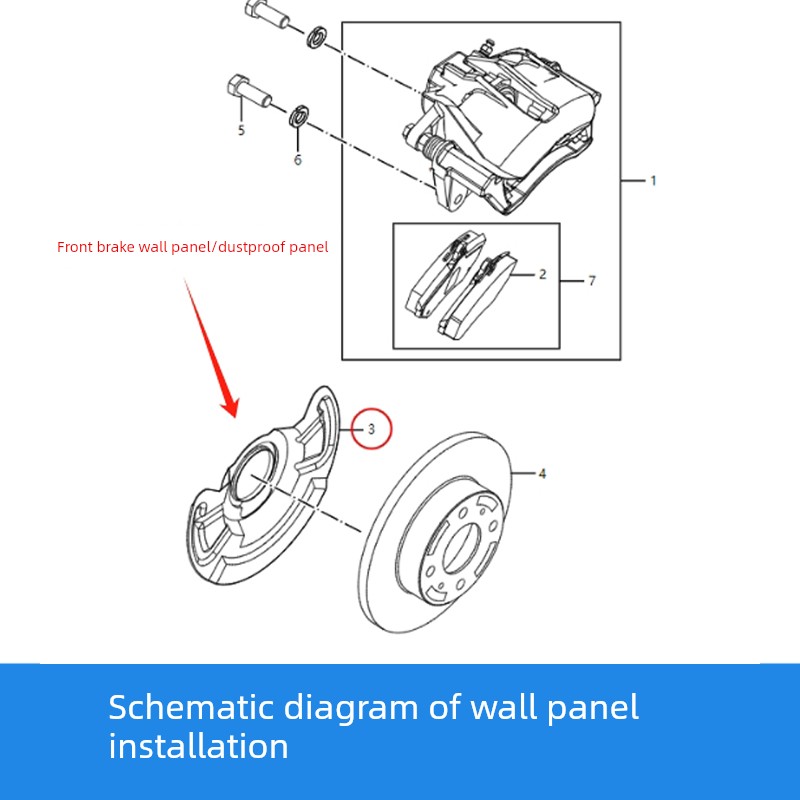 5

6

1

Front brake wall panel/dustproof panel

2

7

3

4

Schematic diagram of wall panel installation