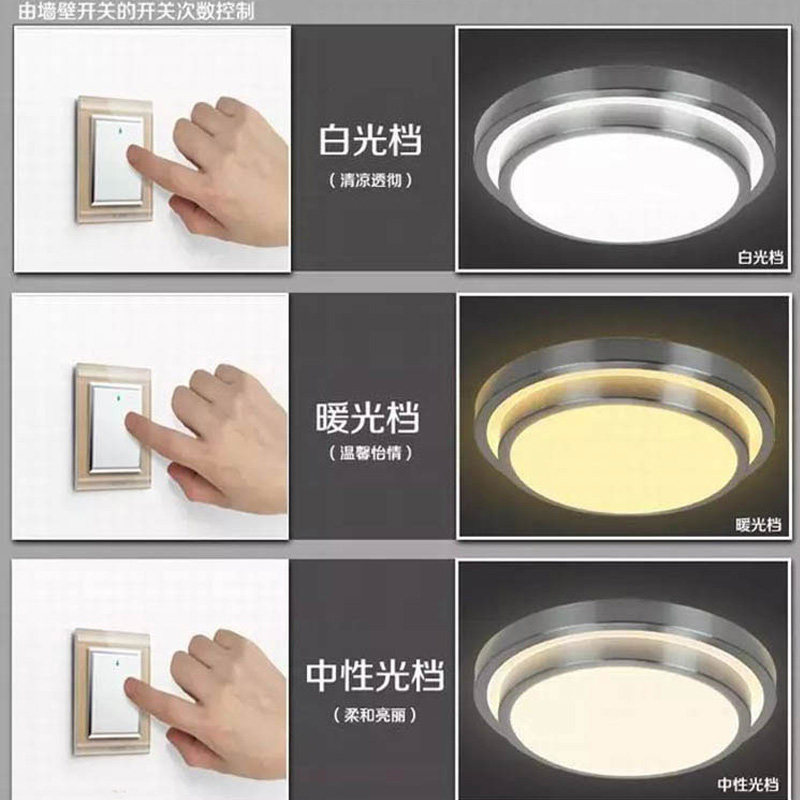 由墙壁开关的开关次数控制

白光档
（清凉透彻）

白光档

暖光档
（温馨怡情）

暖光档

中性光档
（柔和亮丽）

中性光档