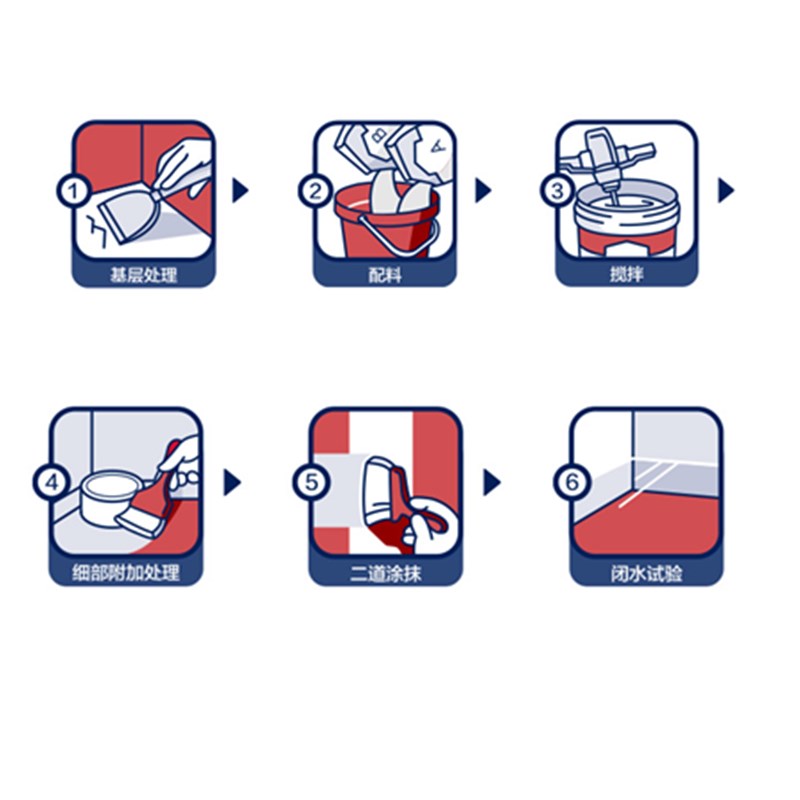 1
基层处理

2
配料

3
搅拌

4
细部附加处理

5
二道涂抹

6
闭水试验