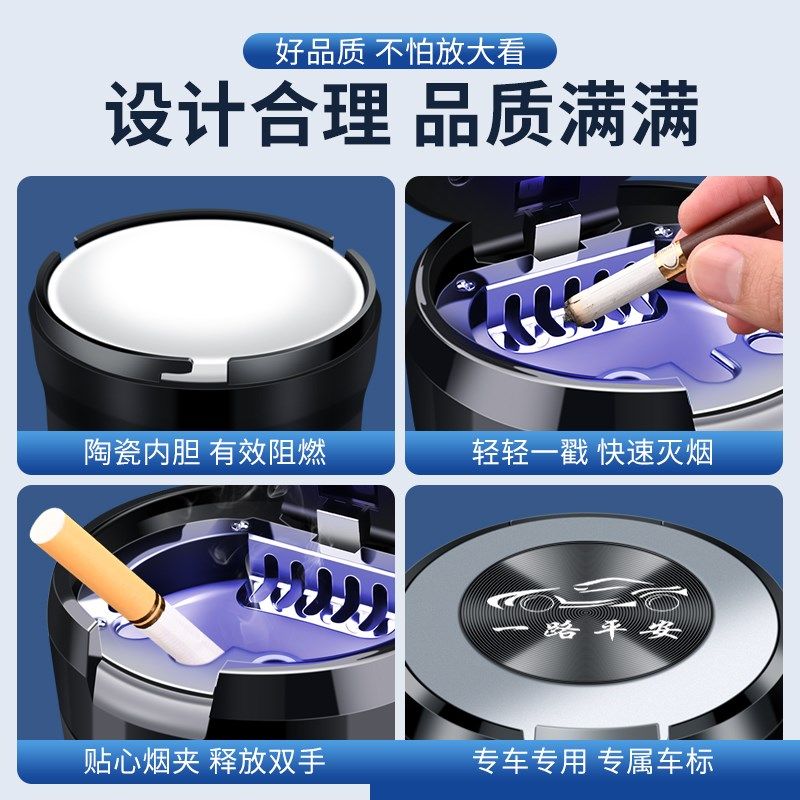 好品质 不怕放大看

设计合理 品质满满

陶瓷内胆 有效阻燃

轻轻一戳 快速灭烟

贴心烟夹 释放双手

一路平安

专车专用 专属车标