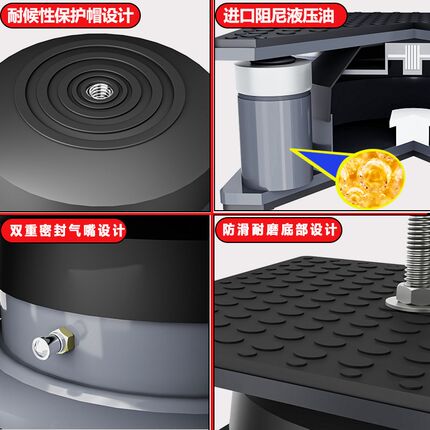 耐候性保护帽设计

进口阻尼液压油

双重密封气嘴设计

防滑耐磨底部设计