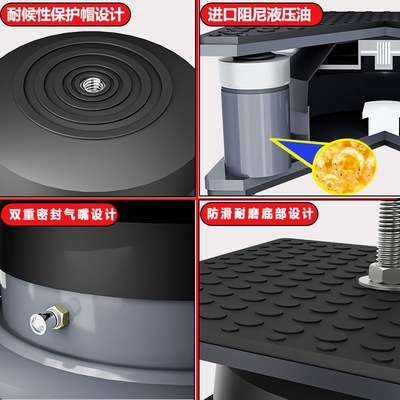 耐候性保护帽设计

进口阻尼液压油

双重密封气嘴设计

防滑耐磨底部设计