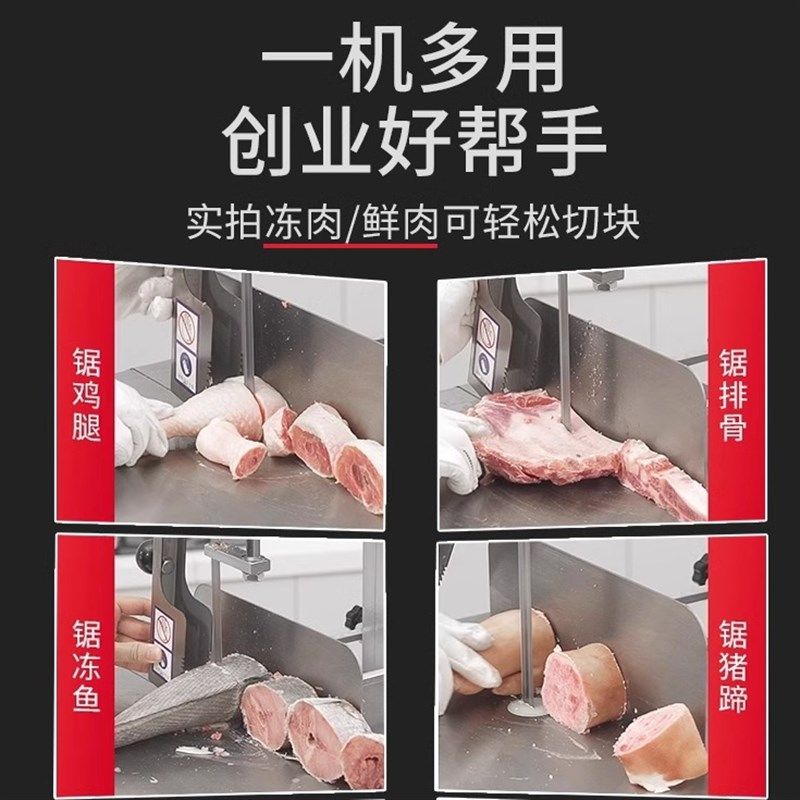 一机多用
创业好帮手

实拍冻肉/鲜肉可轻松切块

锯鸡腿

锯排骨

锯冻鱼

锯猪蹄