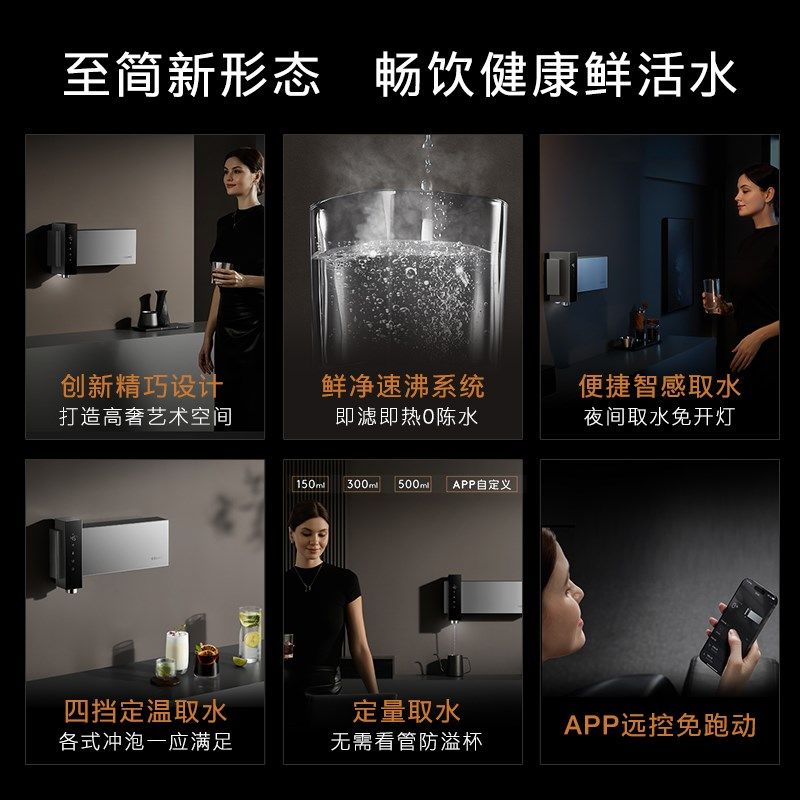 至简新形态　畅饮健康鲜活水

创新精巧设计
打造高奢艺术空间

鲜净速沸系统
即滤即热0陈水

便捷智感取水
夜间取水免开灯

四挡定温取水
各式冲泡一应满足

150ml　300ml　500ml　APP自定义

定量取水
无需看管防溢杯

APP远控免跑动