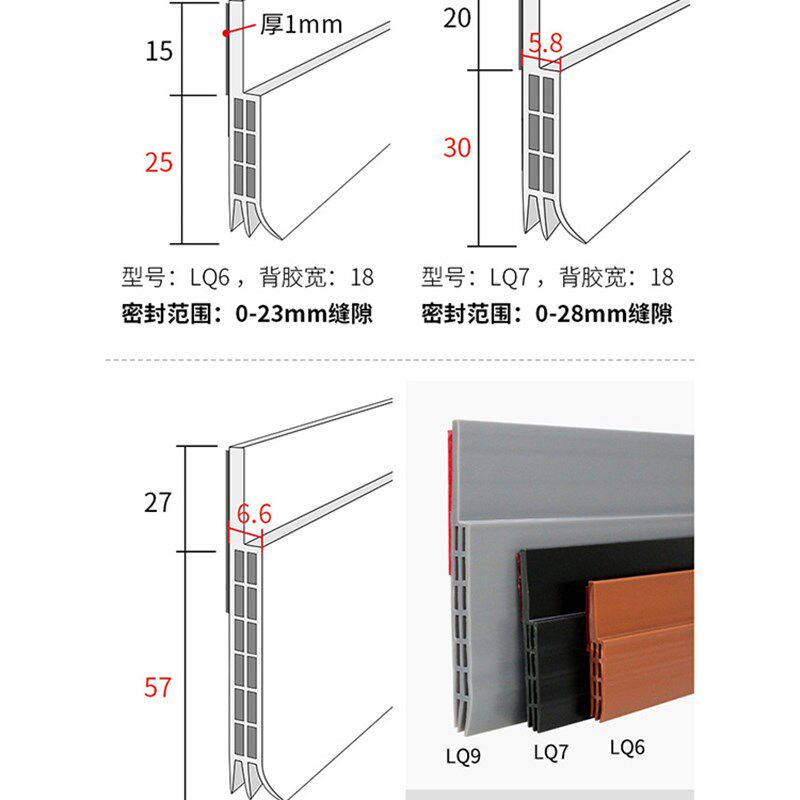 15

厚1mm

25

型号：LQ6，背胶宽：18

密封范围：0-23mm缝隙

20

5.8

30

型号：LQ7，背胶宽：18

密封范围：0-28mm缝隙

27

6.6

57

LQ9

LQ7

LQ6