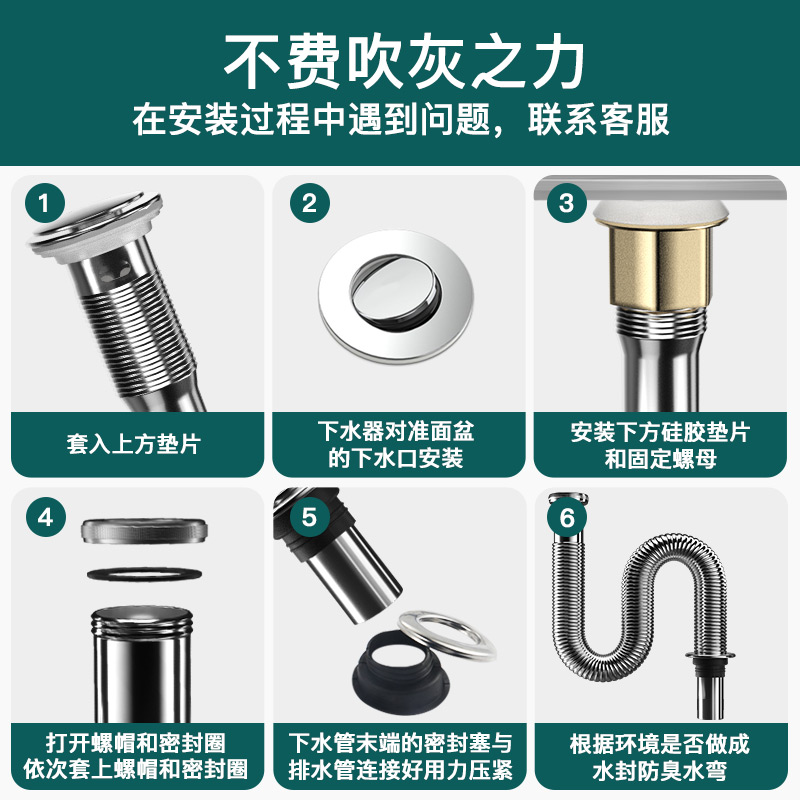 不费吹灰之力
在安装过程中遇到问题，联系客服

1
套入上方垫片

2
下水器对准面盆的下水口安装

3
安装下方硅胶垫片和固定螺母

4
打开螺帽和密封圈依次套上螺帽和密封圈

5
下水管末端的密封塞与排水管连接好用力压紧

6
根据环境是否做成水封防臭水弯