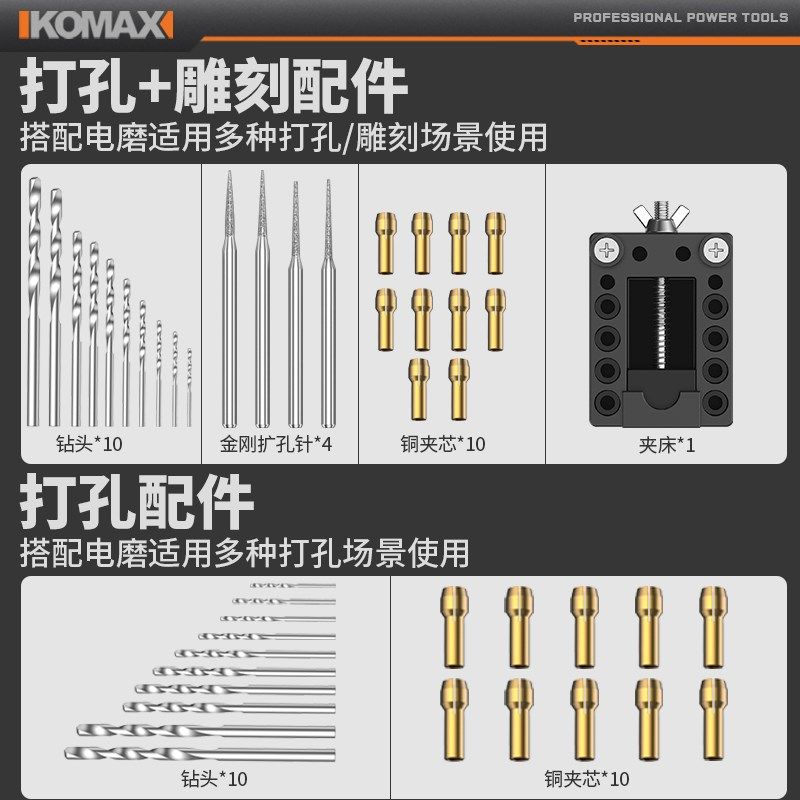 KOMAX
PROFESSIONAL POWER TOOLS

打孔+雕刻配件
搭配电磨适用多种打孔/雕刻场景使用

钻头*10
金刚扩孔针*4
铜夹芯*10
夹床*1

打孔配件
搭配电磨适用多种打孔场景使用

钻头*10
铜夹芯*10