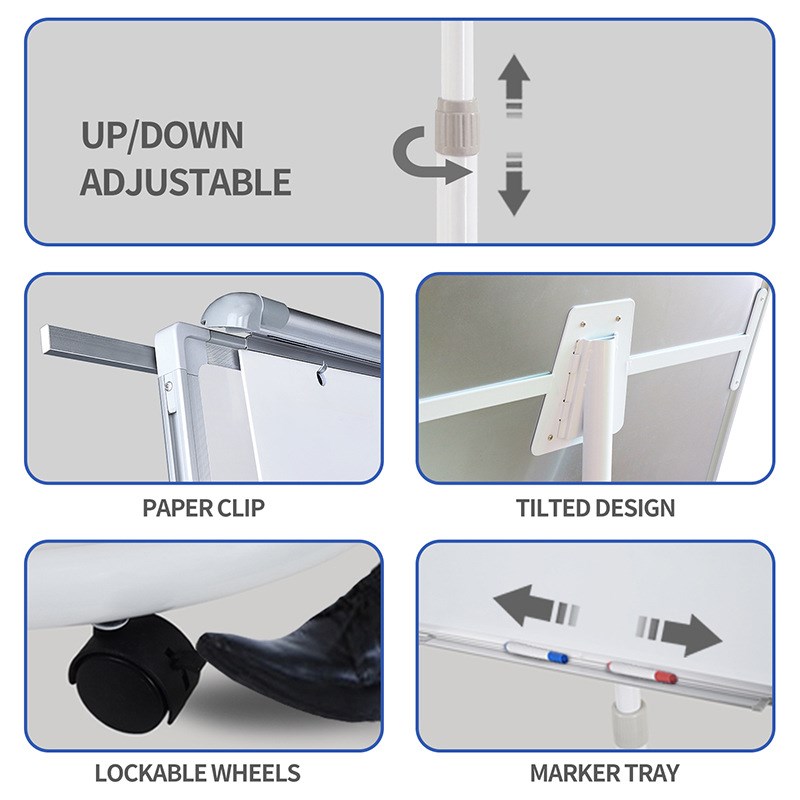 UP/DOWN
ADJUSTABLE

PAPER CLIP

TILTED DESIGN

LOCKABLE WHEELS

MARKER TRAY