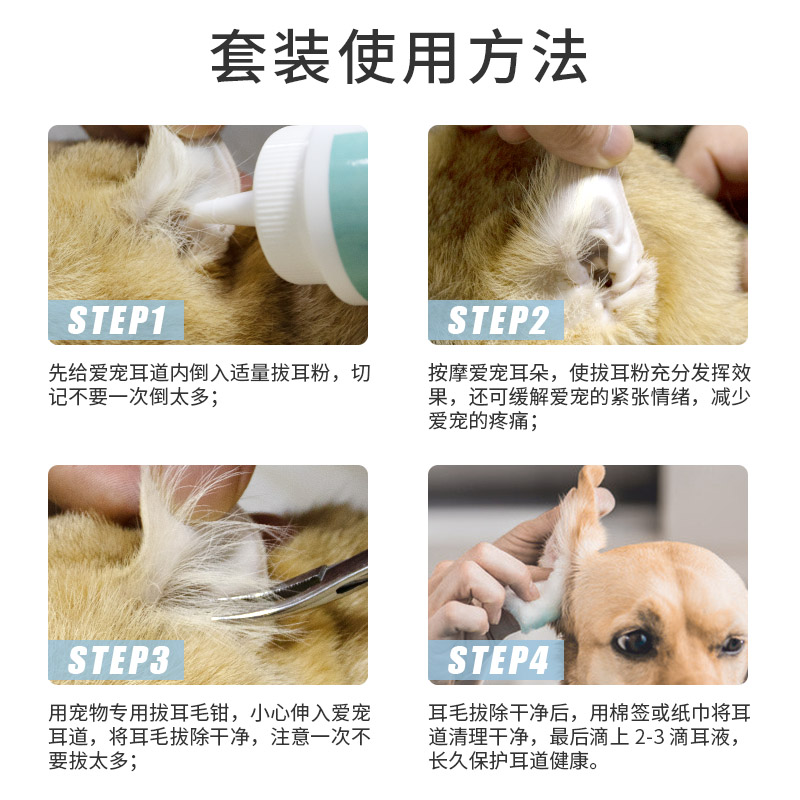 套装使用方法

STEP1

先给爱宠耳道内倒入适量拔耳粉，切记不要一次倒太多；

STEP2

按摩爱宠耳朵，使拔耳粉充分发挥效果，还可缓解爱宠的紧张情绪，减少爱宠的疼痛；

STEP3

用宠物专用拔耳毛钳，小心伸入爱宠耳道，将耳毛拔除干净，注意一次不要拔太多；

STEP4

耳毛拔除干净后，用棉签或纸巾将耳道清理干净，最后滴上 2-3 滴耳液，长久保护耳道健康。