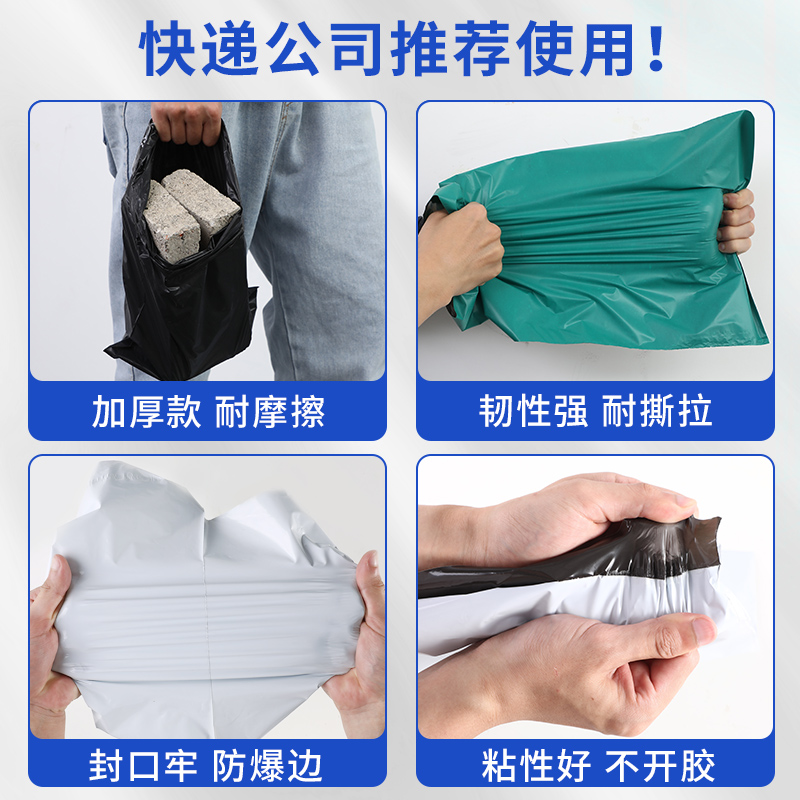 快递公司推荐使用！

加厚款 耐摩擦

韧性强 耐撕拉

封口牢 防爆边

粘性好 不开胶