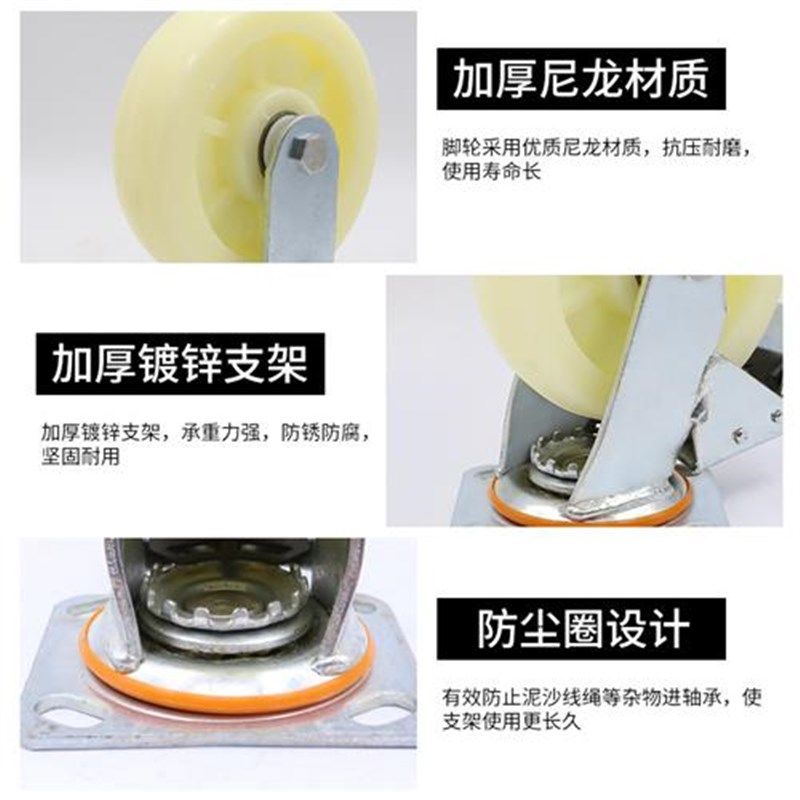 加厚尼龙材质

脚轮采用优质尼龙材质，抗压耐磨，使用寿命长

加厚镀锌支架

加厚镀锌支架，承重力强，防锈防腐，坚固耐用

防尘圈设计

有效防止泥沙线绳等杂物进轴承，使支架使用更长久