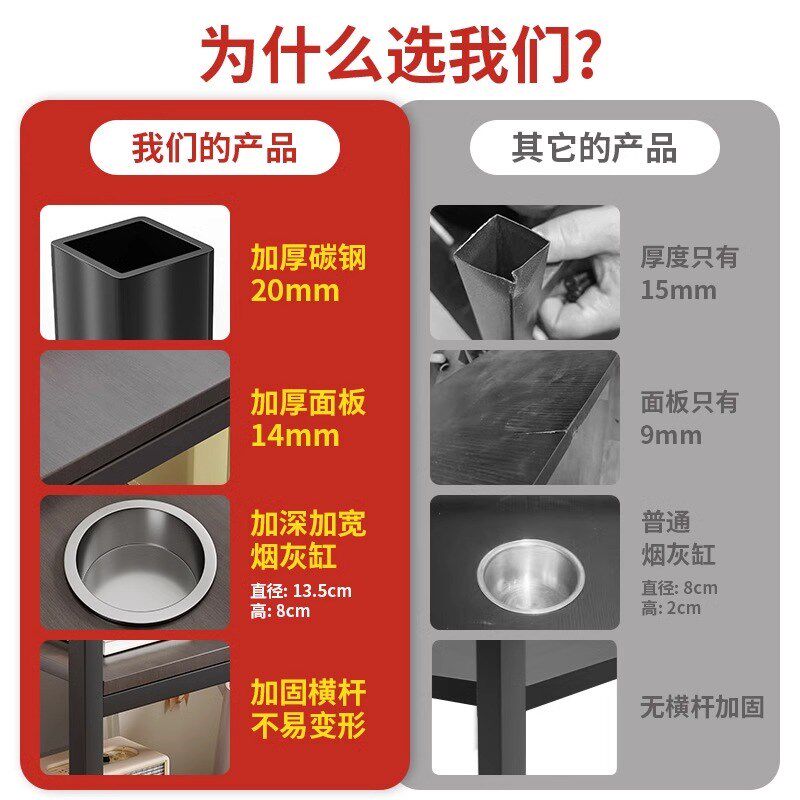 为什么选我们?

我们的产品

加厚碳钢
20mm

加厚面板
14mm

加深加宽
烟灰缸
直径: 13.5cm
高: 8cm

加固横杆
不易变形

其它的产品

厚度只有
15mm

面板只有
9mm

普通
烟灰缸
直径: 8cm
高: 2cm

无横杆加固