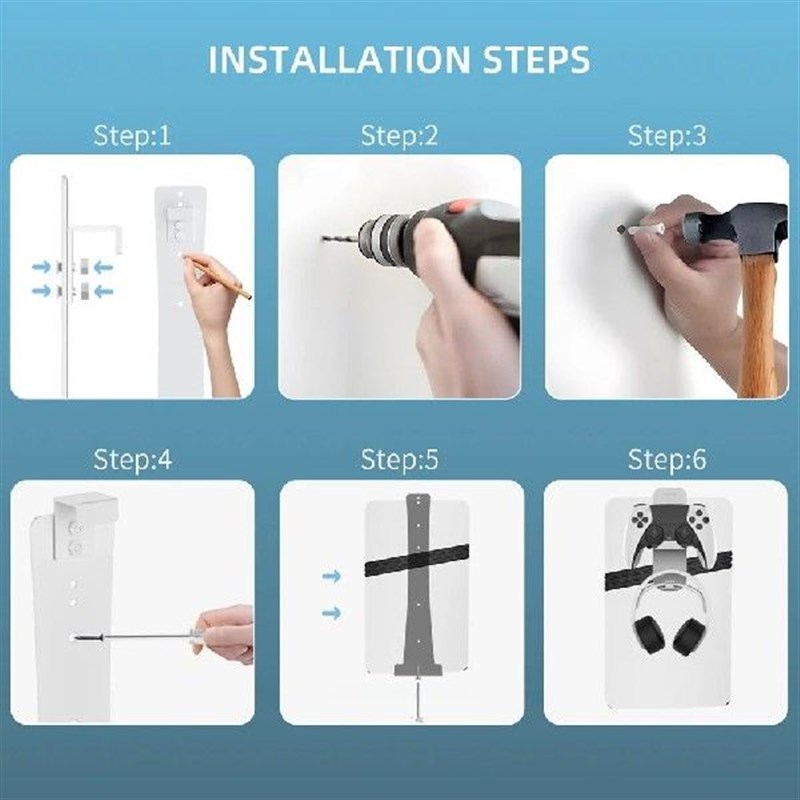 INSTALLATION STEPS

Step:1

Step:2

Step:3

Step:4

Step:5

Step:6