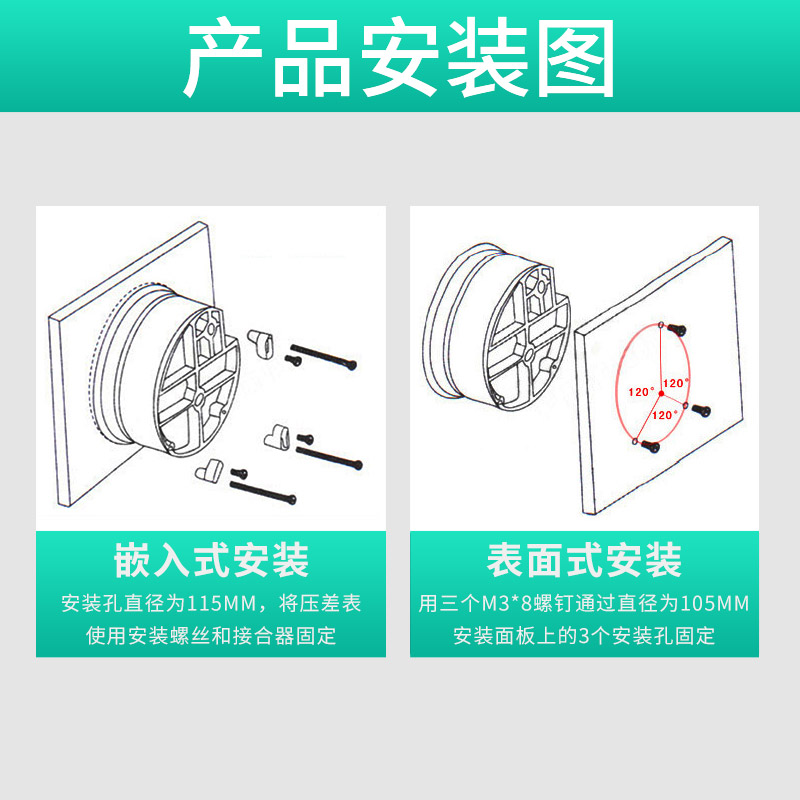 产品安装图

嵌入式安装
安装孔直径为115MM，将压差表使用安装螺丝和接合器固定

120° 120° 120°

表面式安装
用三个M3*8螺钉通过直径为105MM安装面板上的3个安装孔固定