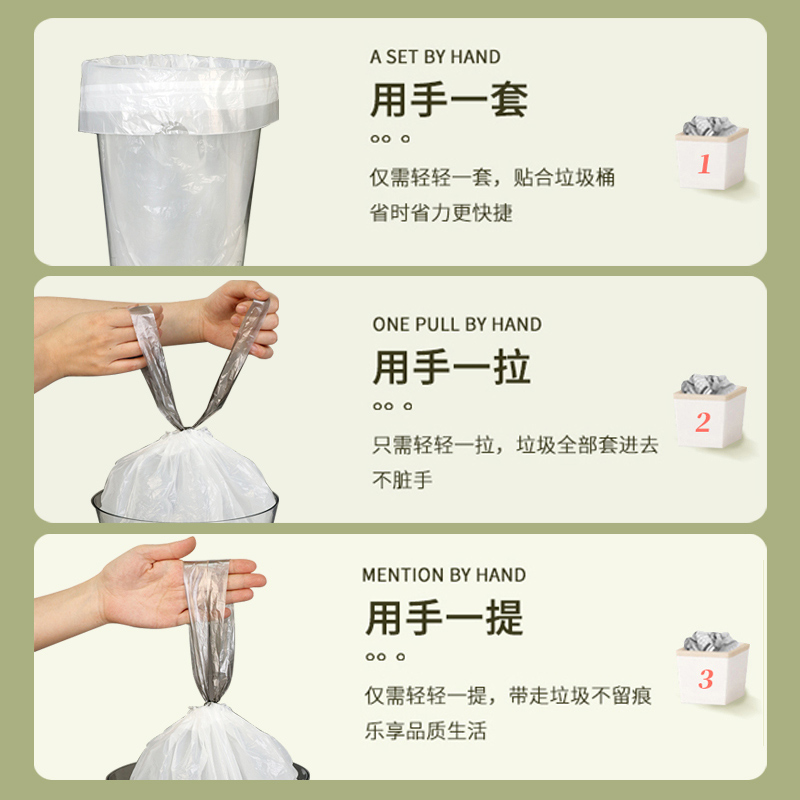 A SET BY HAND
用手一套
仅需轻轻一套，贴合垃圾桶
省时省力更快捷
1

ONE PULL BY HAND
用手一拉
只需轻轻一拉，垃圾全部套进去
不脏手
2

MENTION BY HAND
用手一提
仅需轻轻一提，带走垃圾不留痕
乐享品质生活
3