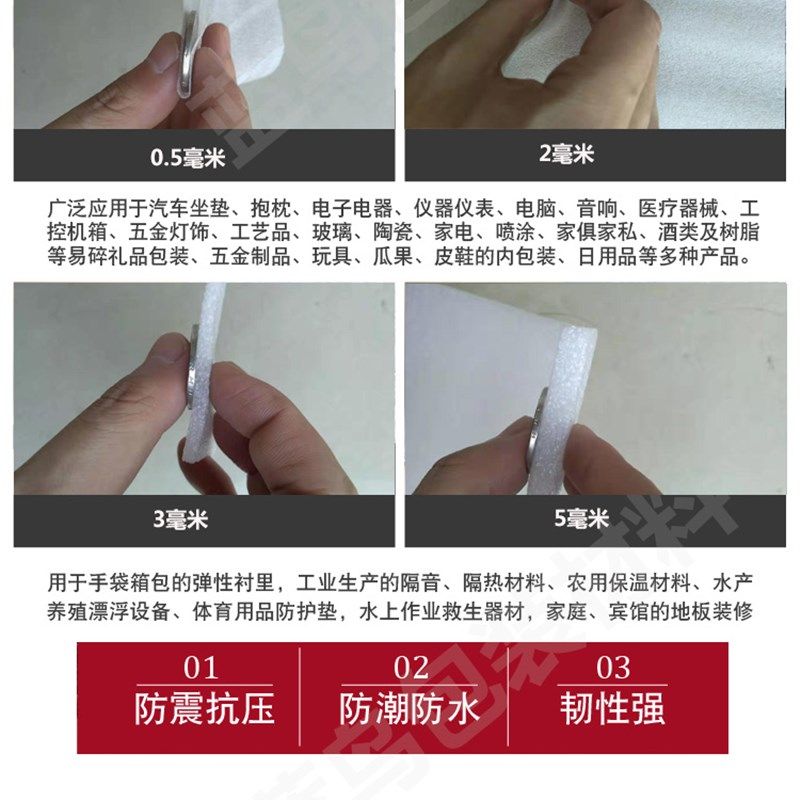 0.5毫米

2毫米

广泛应用于汽车坐垫、抱枕、电子电器、仪器仪表、电脑、音响、医疗器械、工控机箱、五金灯饰、工艺品、玻璃、陶瓷、家电、喷涂、家俱家私、酒类及树脂等易碎礼品包装、五金制品、玩具、瓜果、皮鞋的内包装、日用品等多种产品。

3毫米

5毫米

用于手袋箱包的弹性衬里，工业生产的隔音、隔热材料、农用保温材料、水产养殖漂浮设备、体育用品防护垫，水上作业救生器材，家庭、宾馆的地板装修

01
防震抗压

02
防潮防水

03
韧性强